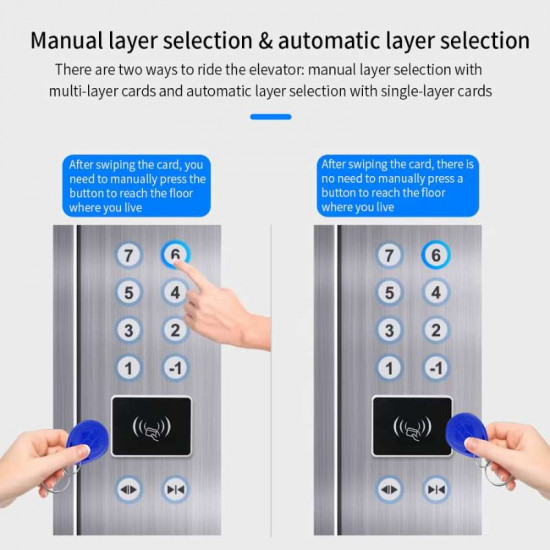 Manual layer selection & automatic layer selection

There are two ways to ride the elevator: manual layer selection with multi-layer cards and automatic layer selection with single-layer cards

After swiping the card, you need to manually press the button to reach the floor where you live

7 6
5 4
3 2
1 -1

After swiping the card, there is no need to manually press a button to reach the floor where you live

7 6
5 4
3 2
1 -1