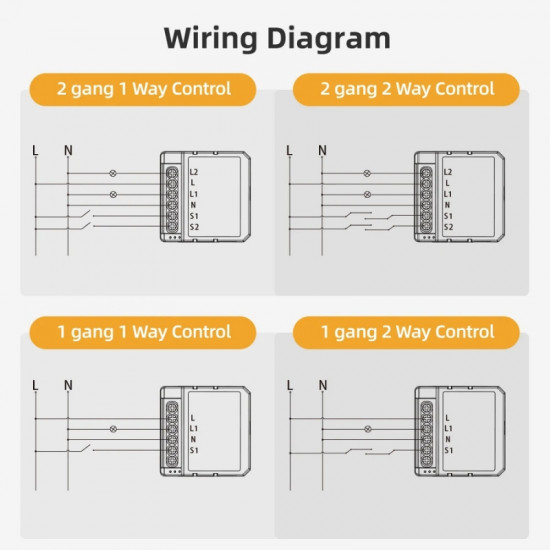 Wiring Diagram

2 gang 1 Way Control

L N

L2
L
L1
N
S1
S2

2 gang 2 Way Control

L N

L2
L
L1
N
S1
S2

1 gang 1 Way Control

L N

L
L1
N
S1

1 gang 2 Way Control

L N

L
L1
N
S1