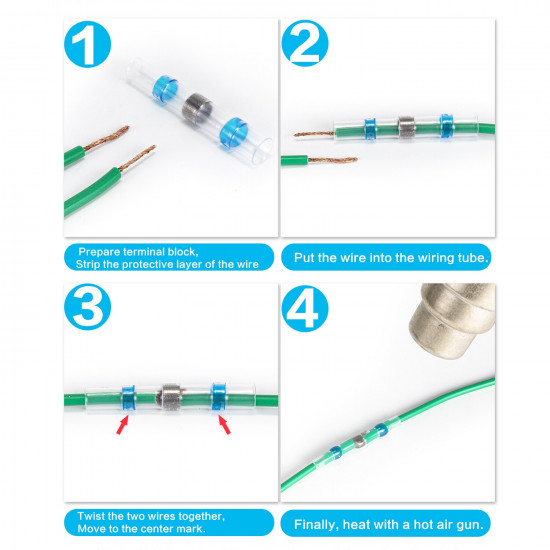 1

Prepare terminal block,
Strip the protective layer of the wire

2

Put the wire into the wiring tube.

3

Twist the two wires together,
Move to the center mark.

4

Finally, heat with a hot air gun.