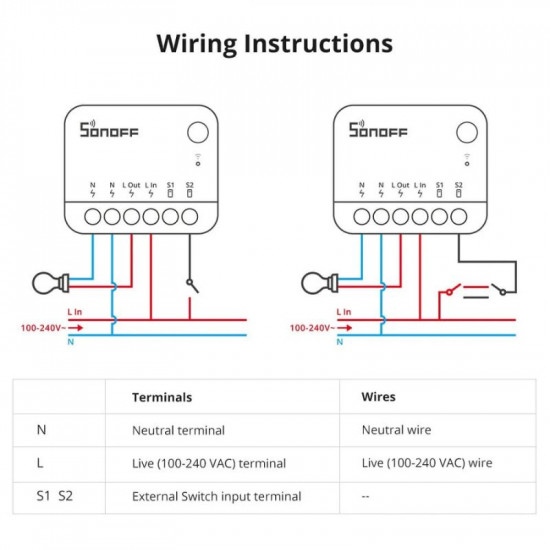 Wiring Instructions

SONOFF

N N L Out L In S1 S2

L In
100-240V~
N

SONOFF

N N L Out L In S1 S2

L In
100-240V~
N

| | Terminals | Wires |
|---|---|---|
| N | Neutral terminal | Neutral wire |
| L | Live (100-240 VAC) terminal | Live (100-240 VAC) wire |
| S1 S2 | External Switch input terminal | -- |